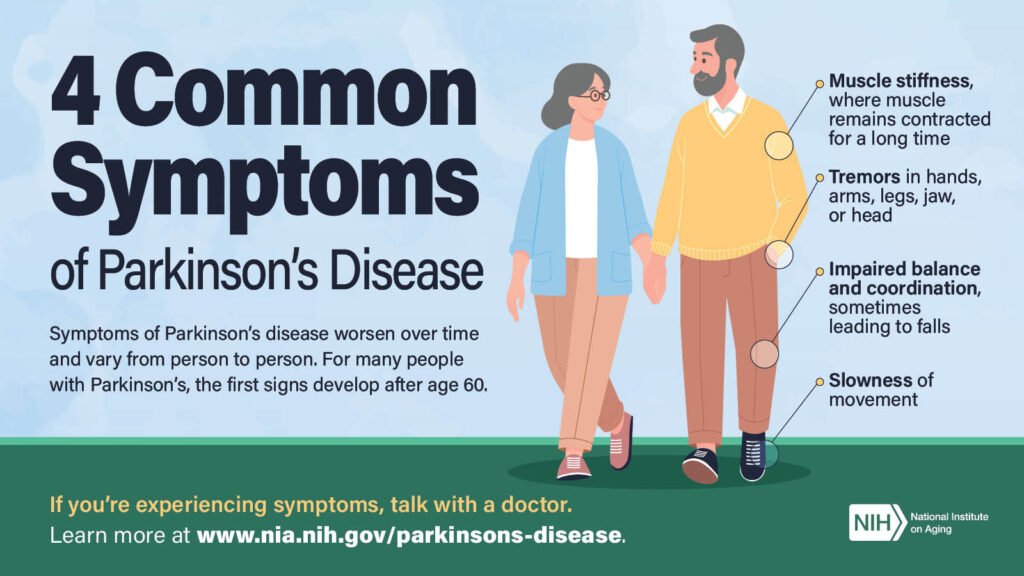 4 Common Symptoms of Parkinson's Disease

Symptoms of Parkinson's disease worsen over time and vary from person to person. For many people with Parkinson's, the first signs develop after age 60.

Muscle stiffness, where muscle remains contracted for a long time

Tremors in hands, arms, legs, jaw, or head

Impaired balance and coordination, sometimes leading to falls

Slowness of movement

If you're experiencing symptoms, talk with a doctor.
Learn more at www.nia.nih.gov/parkinsons-disease.

NIH National Institute on Aging